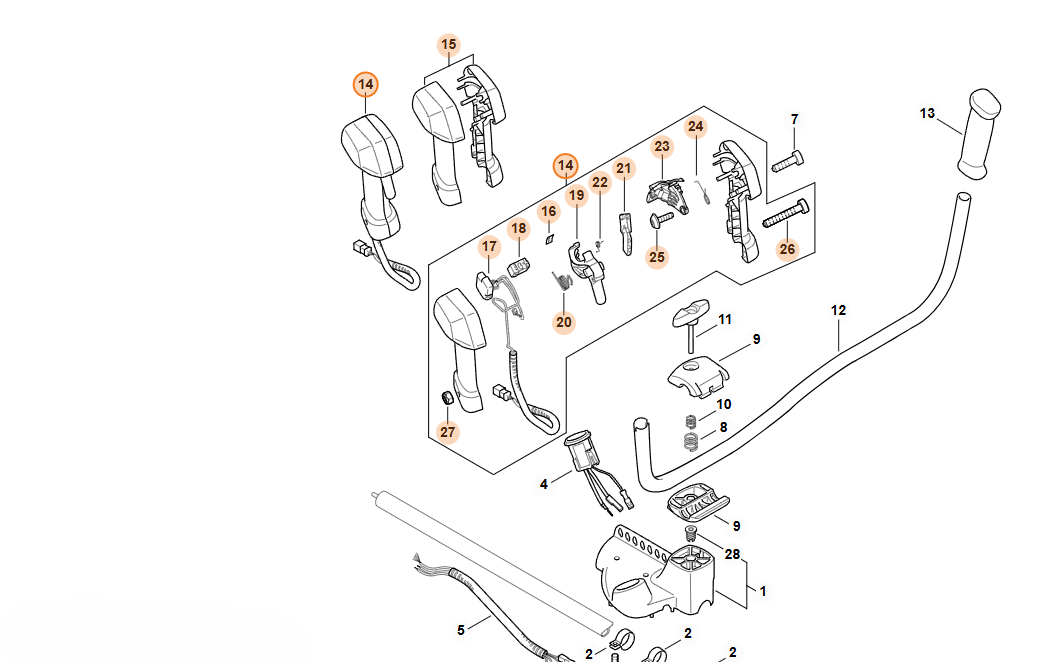 15
14
7
13
24
23
14
21
22
19
16
18
17
25
26
20
11
12
9
10
8
27
4
9
28
1
5
2
2
2